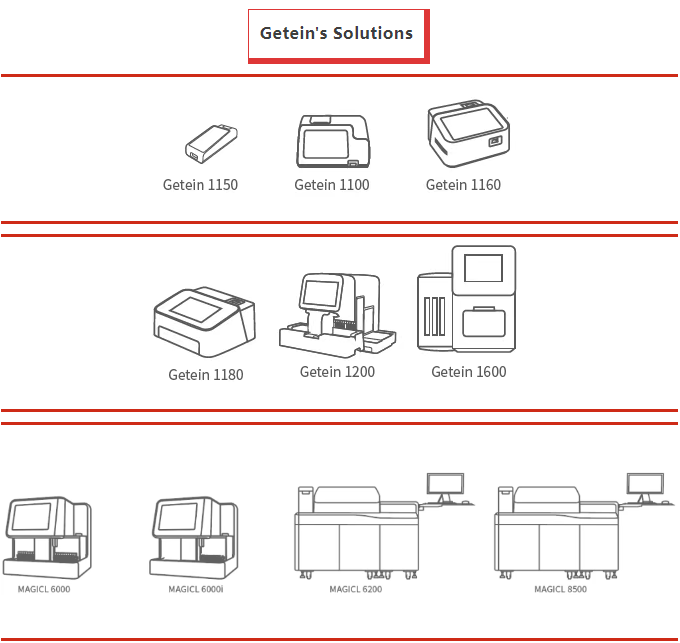 Getein's Solutions

Getein 1150
Getein 1100
Getein 1160

Getein 1180
Getein 1200
Getein 1600

MAGICL 6000
MAGICL 6000i
MAGICL 6200
MAGICL 8500